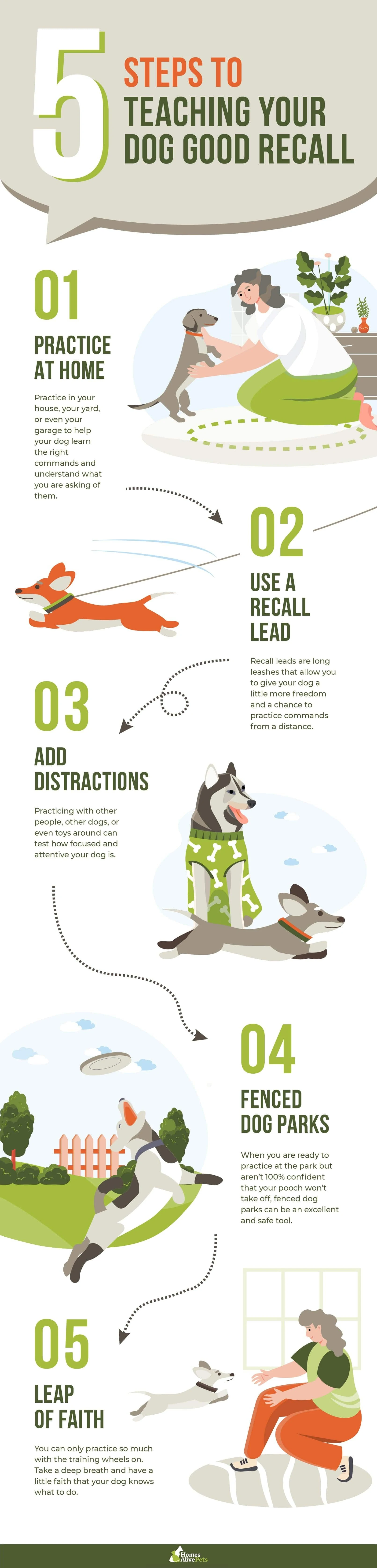 5 STEPS TO TEACHING YOUR DOG GOOD RECALL

01

PRACTICE AT HOME

Practice in your house, your yard, or even your garage to help your dog learn the right commands and understand what you are asking of them.

02

USE A RECALL LEAD

Recall leads are long leashes that allow you to give your dog a little more freedom and a chance to practice commands from a distance.

03

ADD DISTRACTIONS

Practicing with other people, other dogs, or even toys around can test how focused and attentive your dog is.

04

FENCED DOG PARKS

When you are ready to practice at the park but aren't 100% confident that your pooch won't take off, fenced dog parks can be an excellent and safe tool.

05

LEAP OF FAITH

You can only practice so much with the training wheels on. Take a deep breath and have a little faith that your dog knows what to do.

Homes Alive Pets